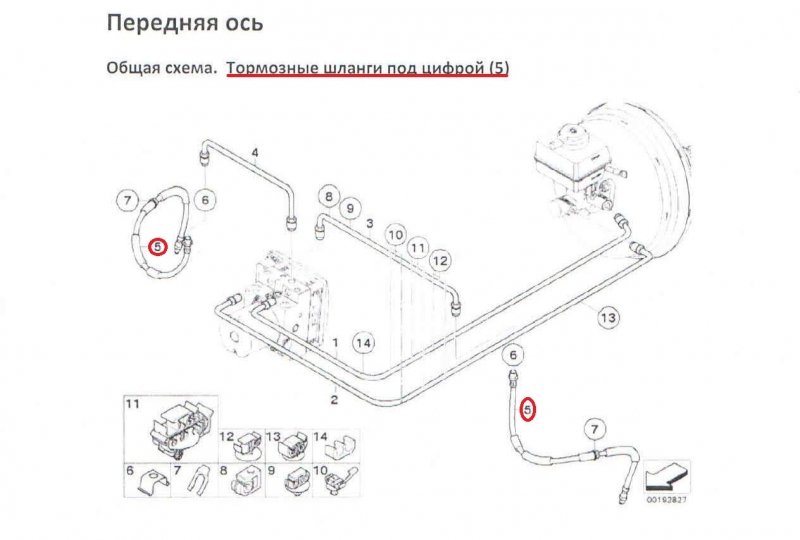 Передняя ось

Общая схема. Тормозные шланги под цифрой (5)

4
7
6
5
8
9
3
10
11
12
13
1
14
2
6
5
7
11
12
13
14
6
7
8
9
10
00192827