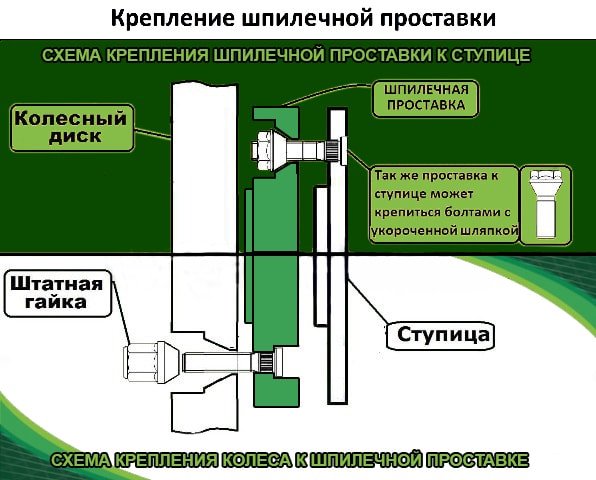 Крепление шпилечной проставки

СХЕМА КРЕПЛЕНИЯ ШПИЛЕЧНОЙ ПРОСТАВКИ К СТУПИЦЕ

Колесный диск

ШПИЛЕЧНАЯ ПРОСТАВКА

Так же проставка к ступице может крепиться болтами с укороченной шляпкой

Штатная гайка

Ступица

СХЕМА КРЕПЛЕНИЯ КОЛЕСА К ШПИЛЕЧНОЙ ПРОСТАВКЕ